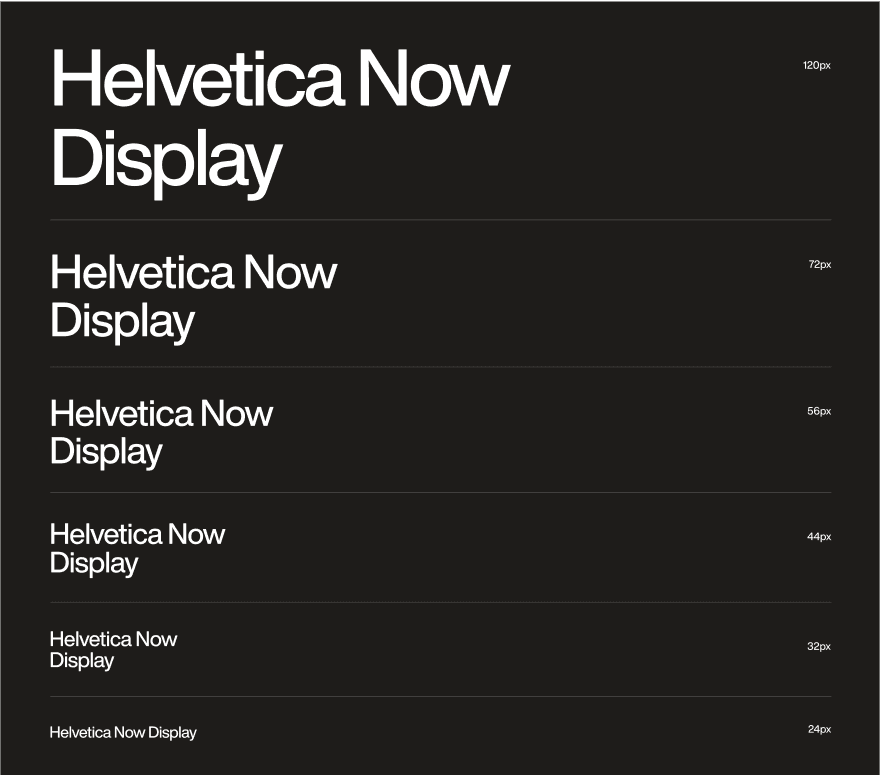 Helvetica Now Display

120px

Helvetica Now Display

72px

Helvetica Now Display

56px

Helvetica Now Display

44px

Helvetica Now Display

32px

Helvetica Now Display

24px